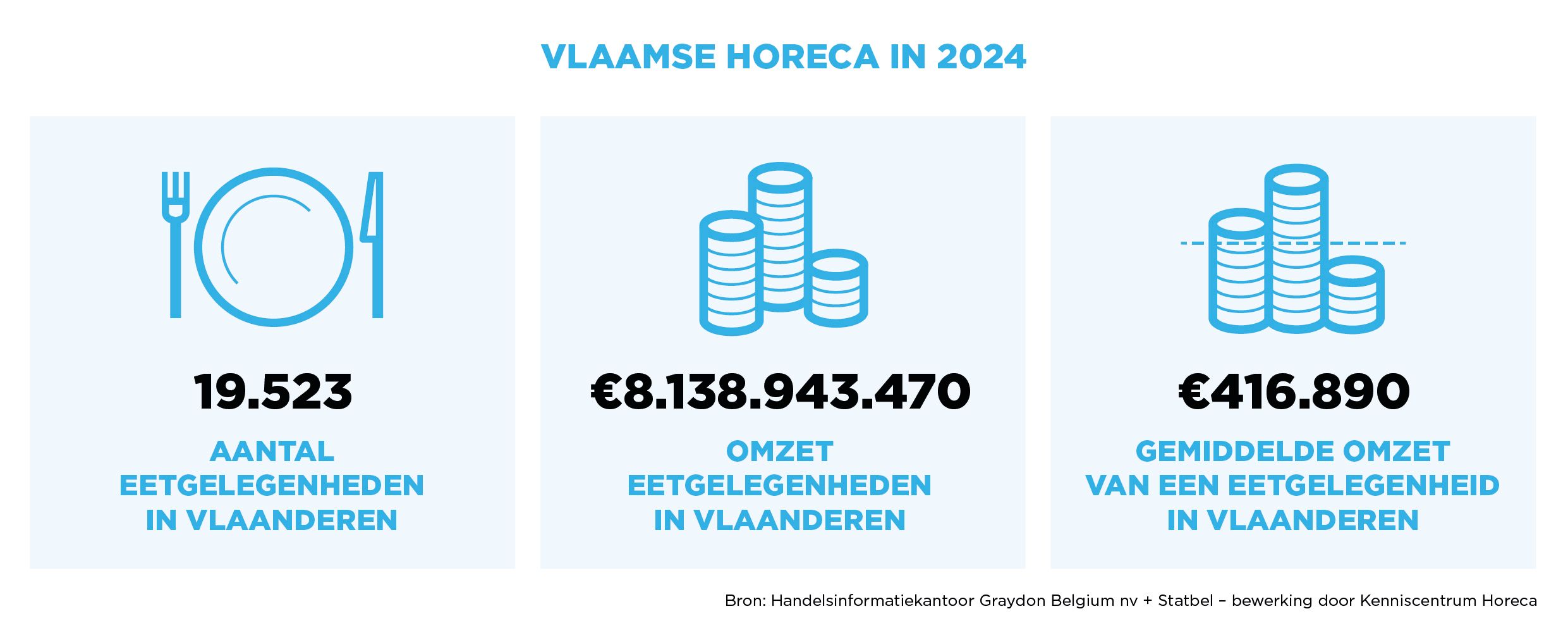 VLAAMSE HORECA IN 2024

19.523

AANTAL EETGELEGENHEDEN IN VLAANDEREN

€8.138.943.470

OMZET EETGELEGENHEDEN IN VLAANDEREN

€416.890

GEMIDDELDE OMZET VAN EEN EETGELEGENHEID IN VLAANDEREN

Bron: Handelsinformatiekantoor Graydon Belgium nv + Statbel – bewerking door Kenniscentrum Horeca